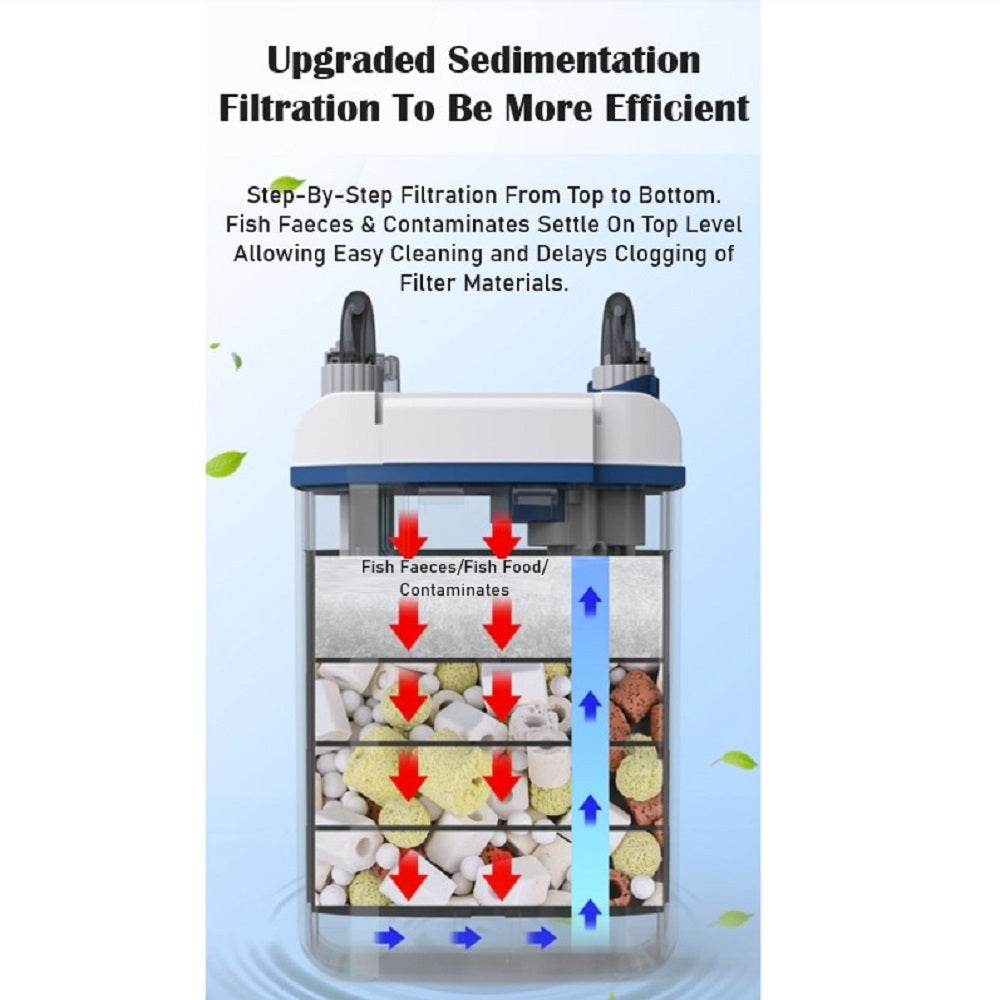 Upgraded Sedimentation Filtration To Be More Efficient

Step-By-Step Filtration From Top to Bottom. Fish Faeces & Contaminates Settle On Top Level Allowing Easy Cleaning and Delays Clogging of Filter Materials.

Fish Faeces/Fish Food/ Contaminates