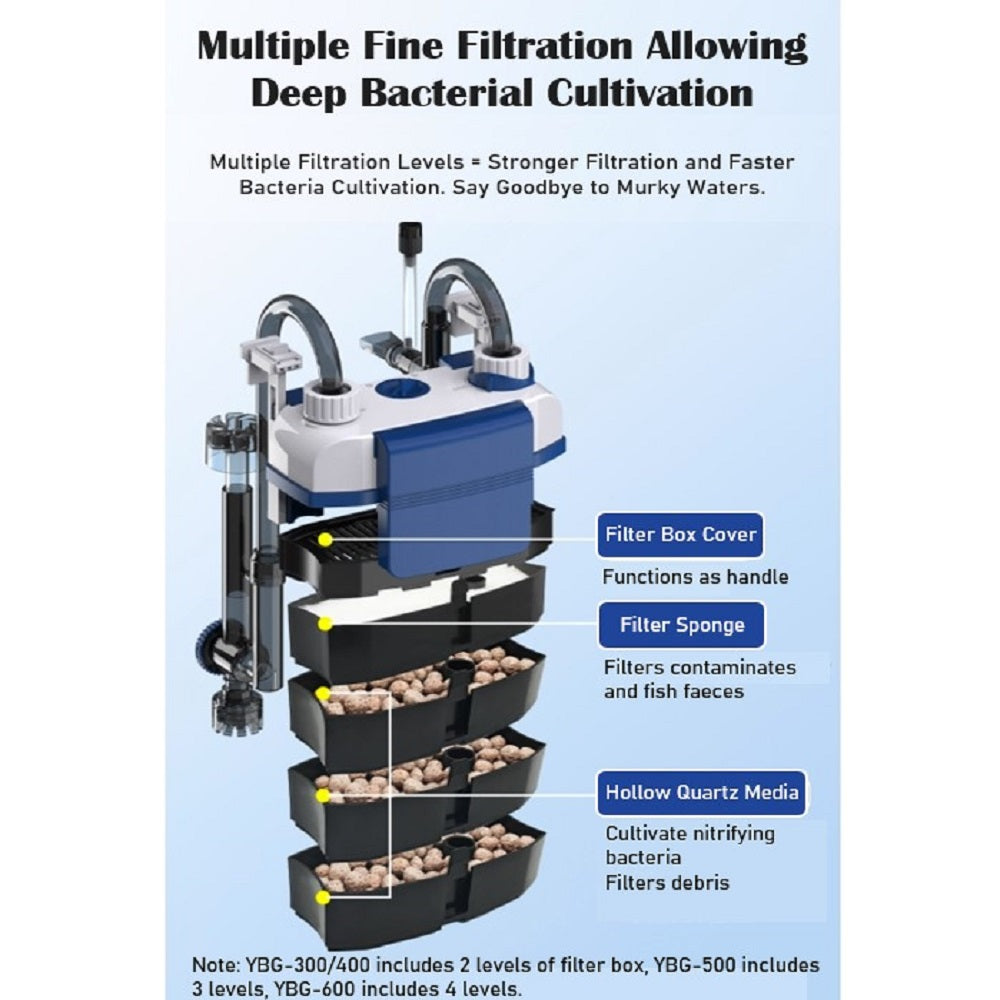 Multiple Fine Filtration Allowing Deep Bacterial Cultivation

Multiple Filtration Levels = Stronger Filtration and Faster Bacteria Cultivation. Say Goodbye to Murky Waters.

Filter Box Cover

Functions as handle

Filter Sponge

Filters contaminates and fish faeces

Hollow Quartz Media

Cultivate nitrifying bacteria
Filters debris

Note: YBG-300/400 includes 2 levels of filter box, YBG-500 includes 3 levels, YBG-600 includes 4 levels.