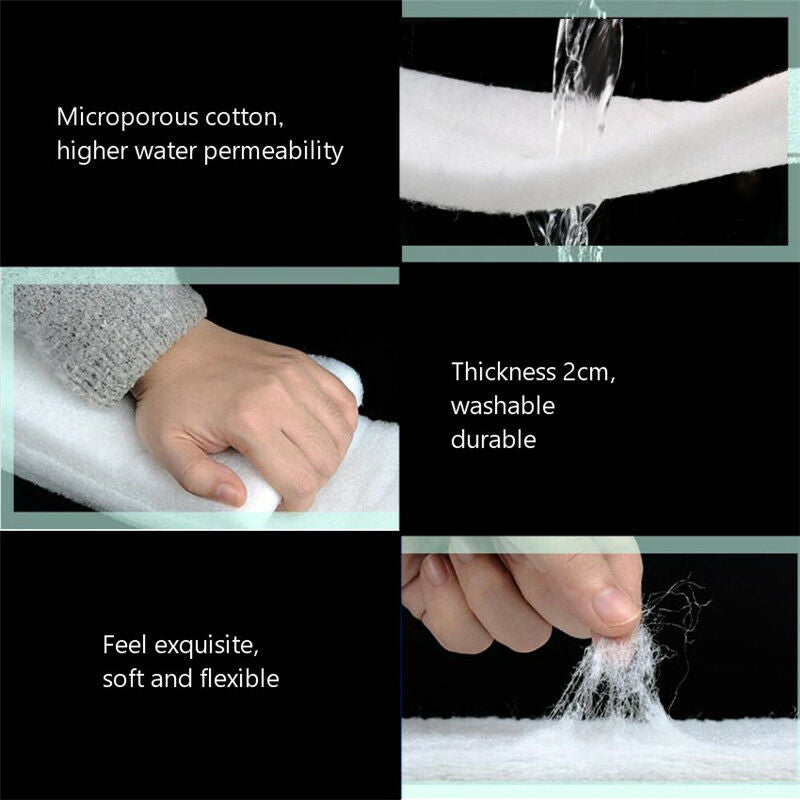 Microporous cotton,
higher water permeability

Thickness 2cm,
washable
durable

Feel exquisite,
soft and flexible