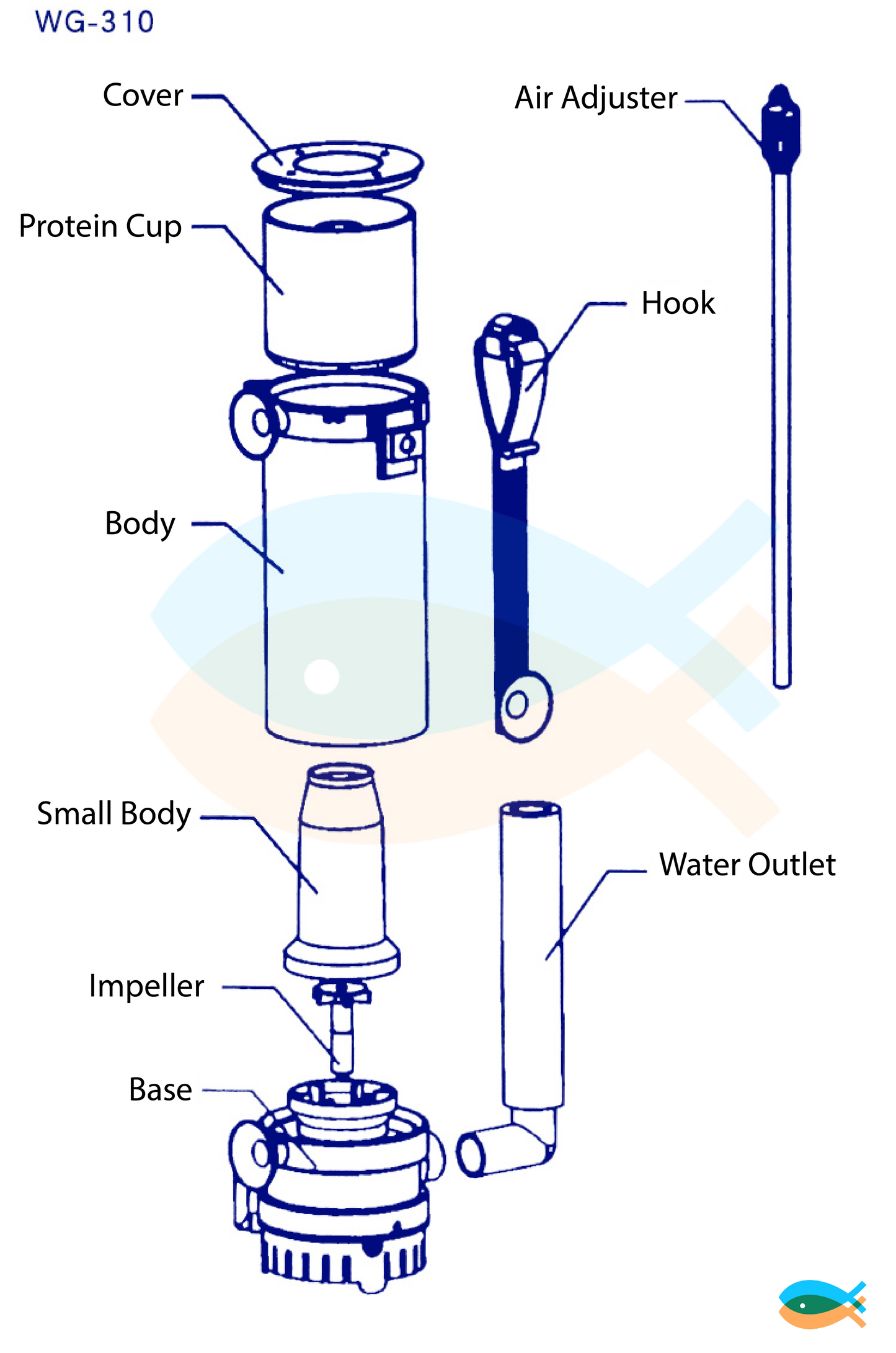 WG-310

Cover

Air Adjuster

Protein Cup

Hook

Body

Small Body

Water Outlet

Impeller

Base